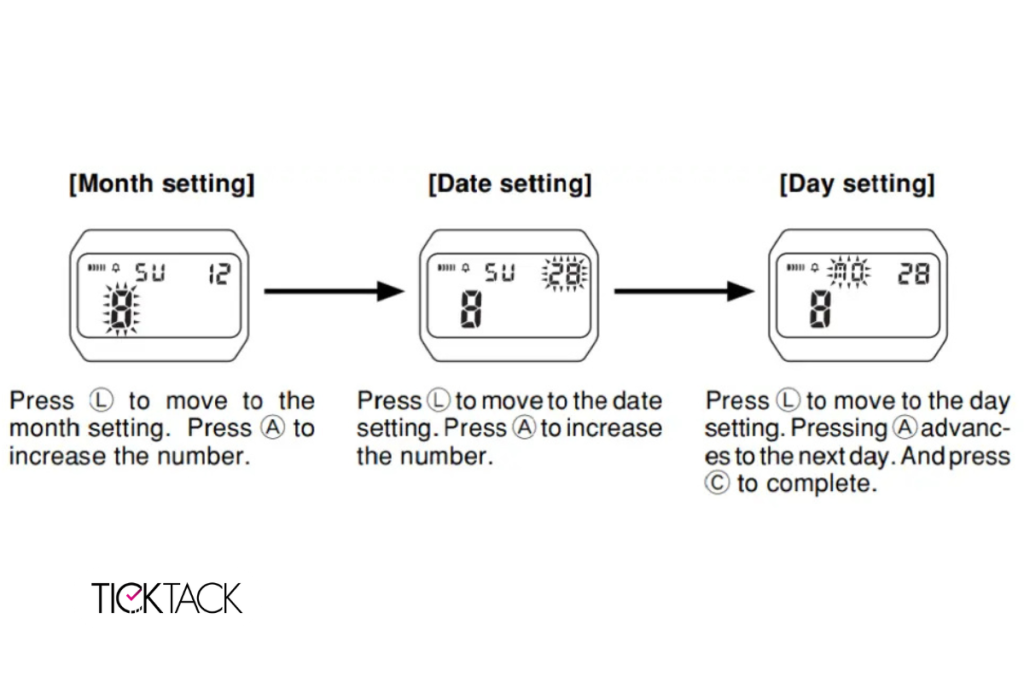 [Month setting]

SU 12
8

Press Ⓛ to move to the month setting. Press Ⓐ to increase the number.

[Date setting]

SU 28
8

Press Ⓛ to move to the date setting. Press Ⓐ to increase the number.

[Day setting]

MO 28
8

Press Ⓛ to move to the day setting. Pressing Ⓐ advances to the next day. And press Ⓒ to complete.

TICKTACK